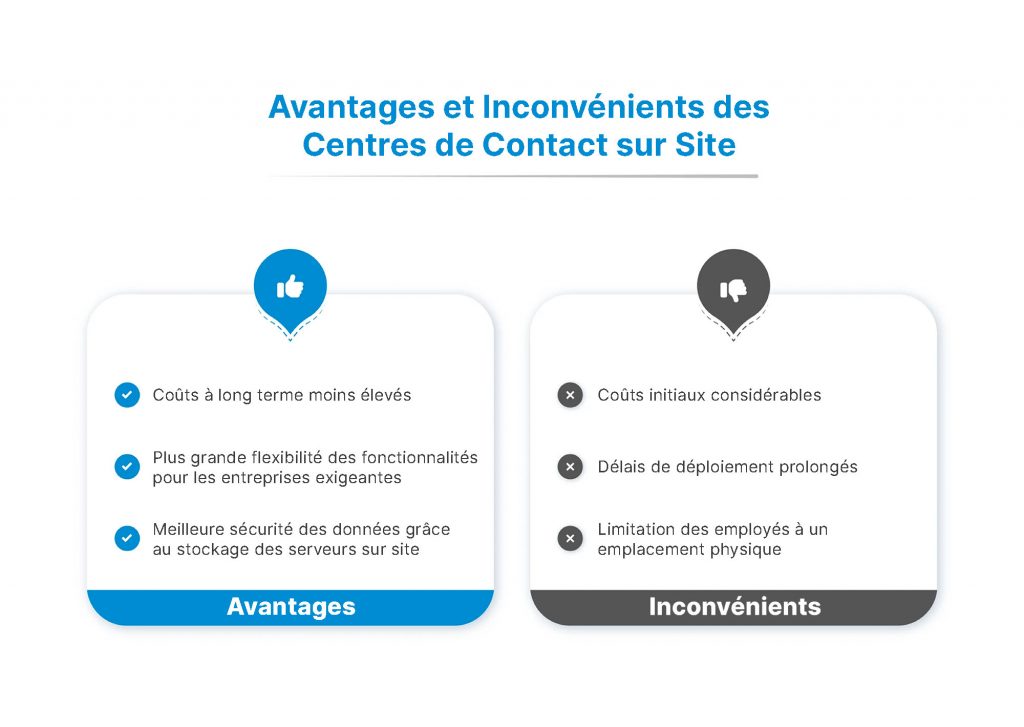 Avantages et Inconvénients des Centres de Contact sur Site

Coûts à long terme moins élevés

Plus grande flexibilité des fonctionnalités pour les entreprises exigeantes

Meilleure sécurité des données grâce au stockage des serveurs sur site

Avantages

Coûts initiaux considérables

Délais de déploiement prolongés

Limitation des employés à un emplacement physique

Inconvénients